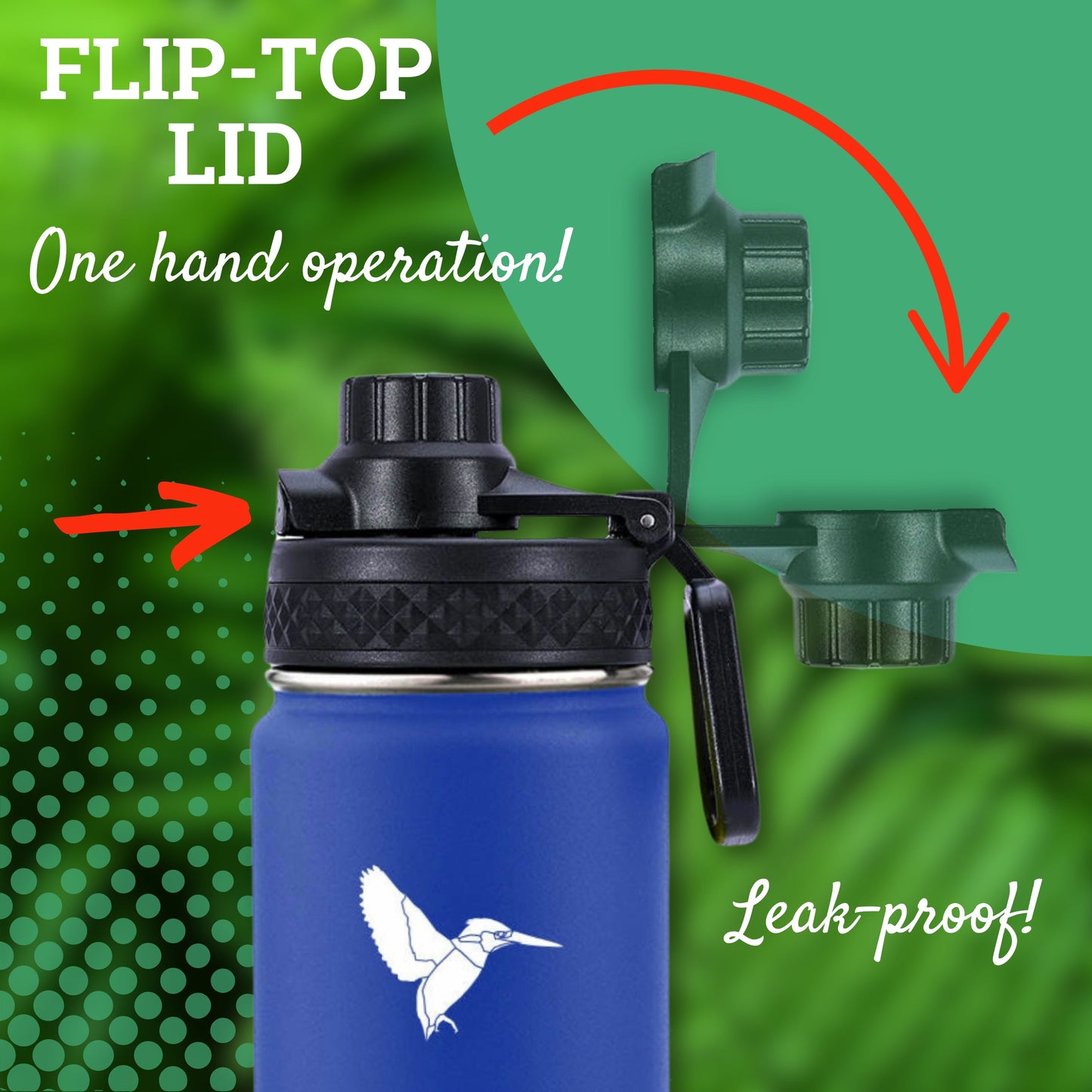 FLIP-TOP LID

One hand operation!

Leak-proof!