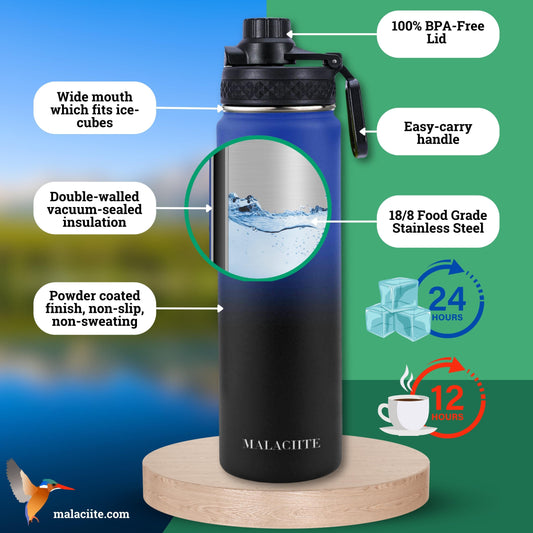 100% BPA-Free Lid

Wide mouth which fits ice-cubes

Easy-carry handle

Double-walled vacuum-sealed insulation

18/8 Food Grade Stainless Steel

Powder coated finish, non-slip, non-sweating

24 HOURS

12 HOURS

MALACIITE

malaciite.com